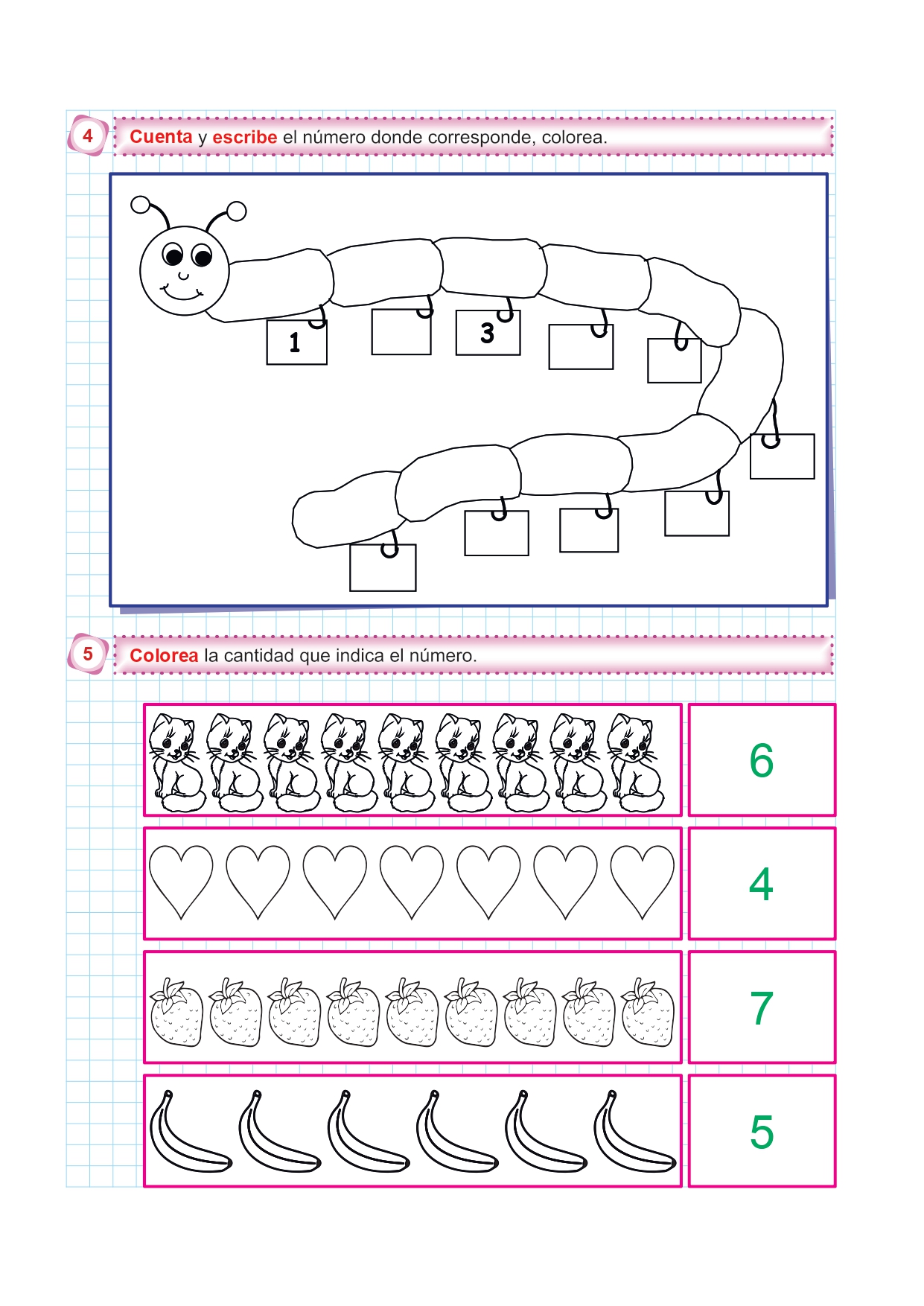 4 Cuenta y escribe el número donde corresponde, colorea.

1

3

5 Colorea la cantidad que indica el número.

6

4

7

5